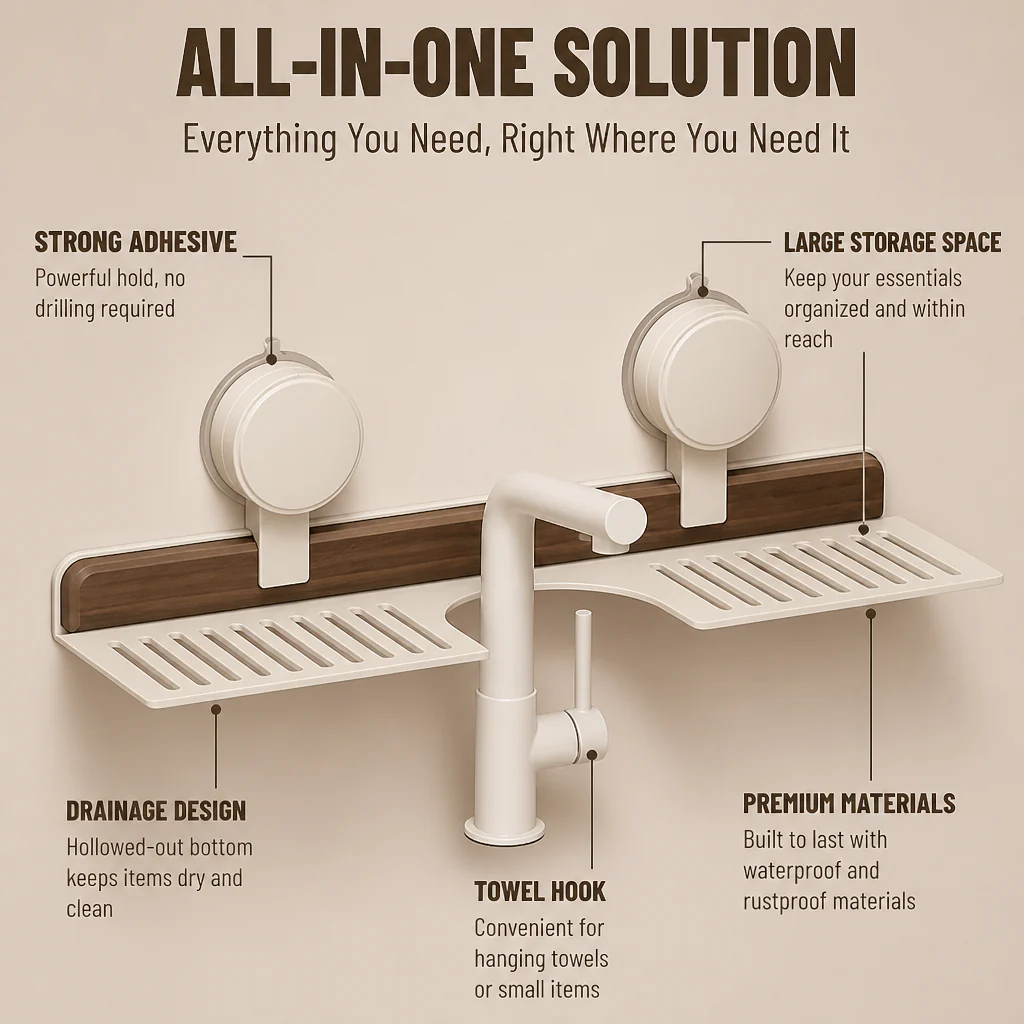 ALL-IN-ONE SOLUTION

Everything You Need, Right Where You Need It

STRONG ADHESIVE

Powerful hold, no drilling required

LARGE STORAGE SPACE

Keep your essentials organized and within reach

DRAINAGE DESIGN

Hollowed-out bottom keeps items dry and clean

TOWEL HOOK

Convenient for hanging towels or small items

PREMIUM MATERIALS

Built to last with waterproof and rustproof materials