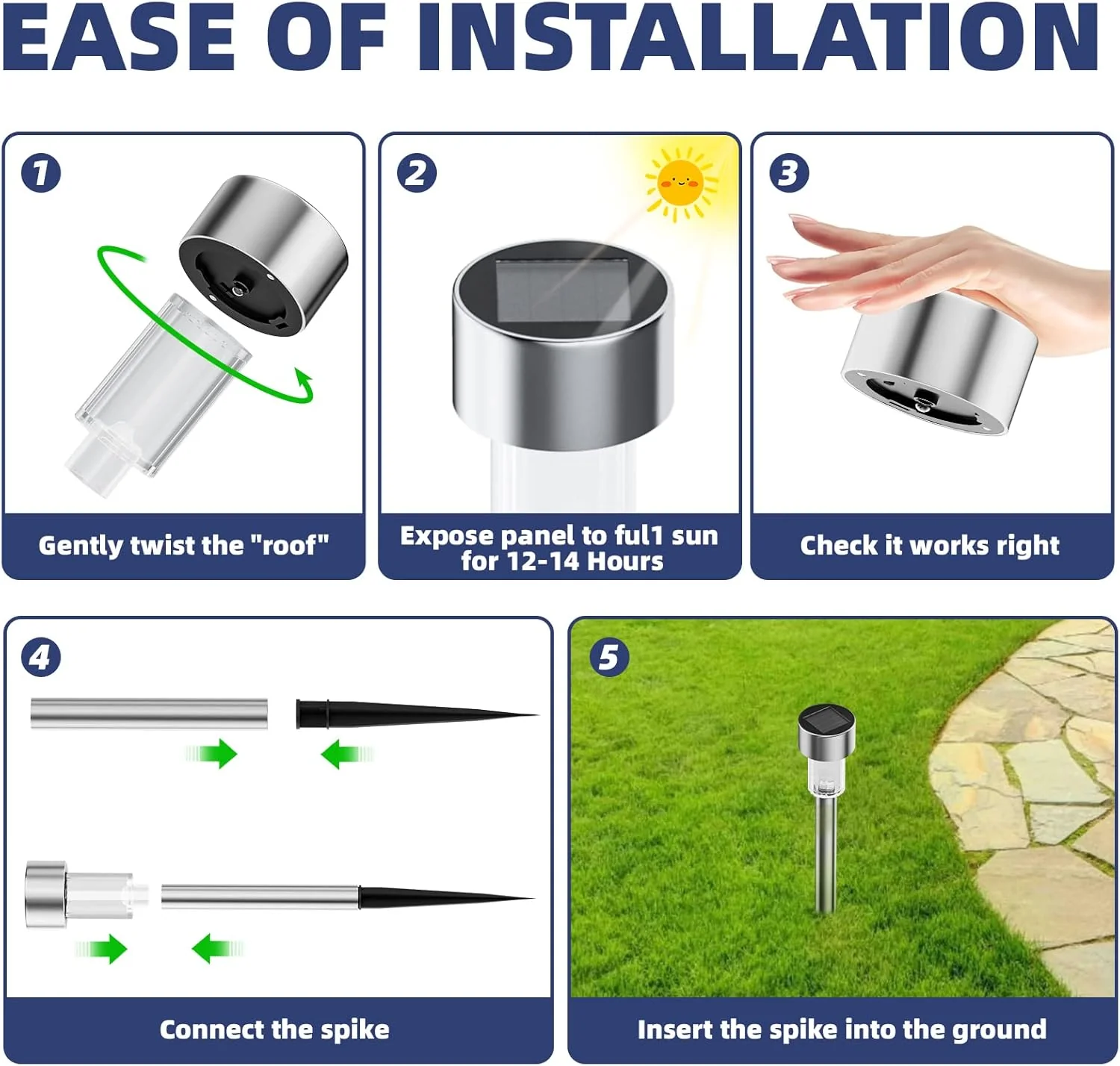 EASE OF INSTALLATION

1

Gently twist the "roof"

2

Expose panel to ful1 sun for 12-14 Hours

3

Check it works right

4

Connect the spike

5

Insert the spike into the ground