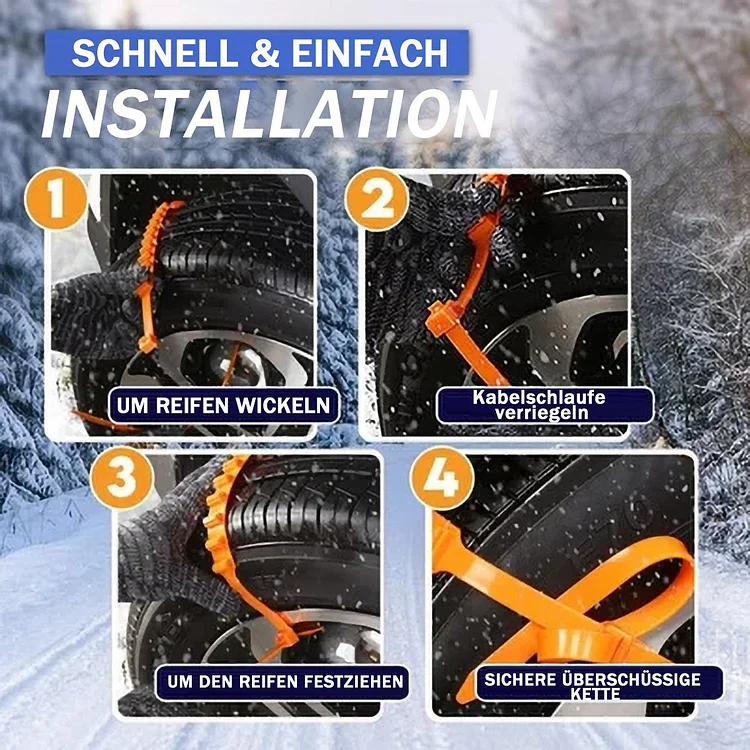 SCHNELL & EINFACH
INSTALLATION

1

UM REIFEN WICKELN

2

Kabelschlaufe
verriegeln

3

UM DEN REIFEN FESTZIEHEN

4

SICHERE ÜBERSCHÜSSIGE
KETTE