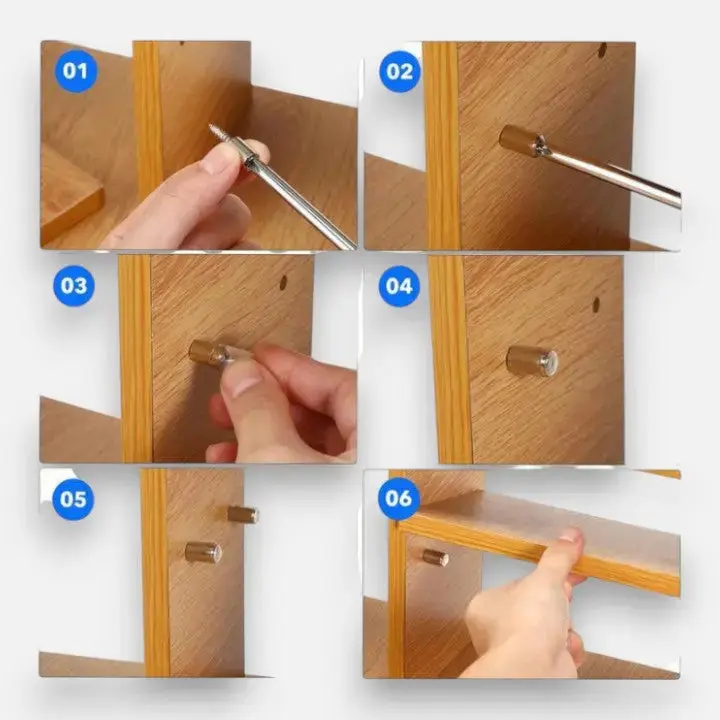 01

02

03

04

05

06